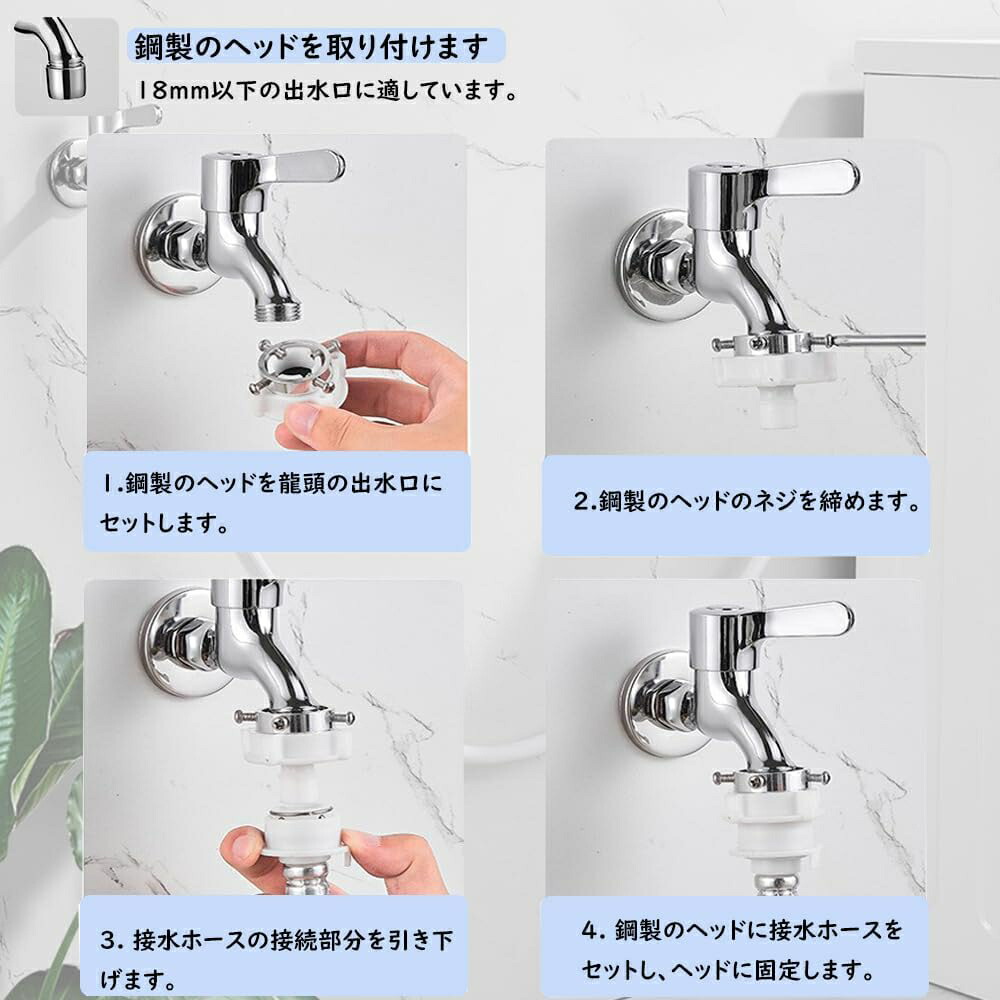 鋼製のヘッドを取り付けます

18mm以下の出水口に適しています。

1.鋼製のヘッドを龍頭の出水口にセットします。

2.鋼製のヘッドのネジを締めます。

3. 接水ホースの接続部分を引き下げます。

4. 鋼製のヘッドに接水ホースをセットし、ヘッドに固定します。