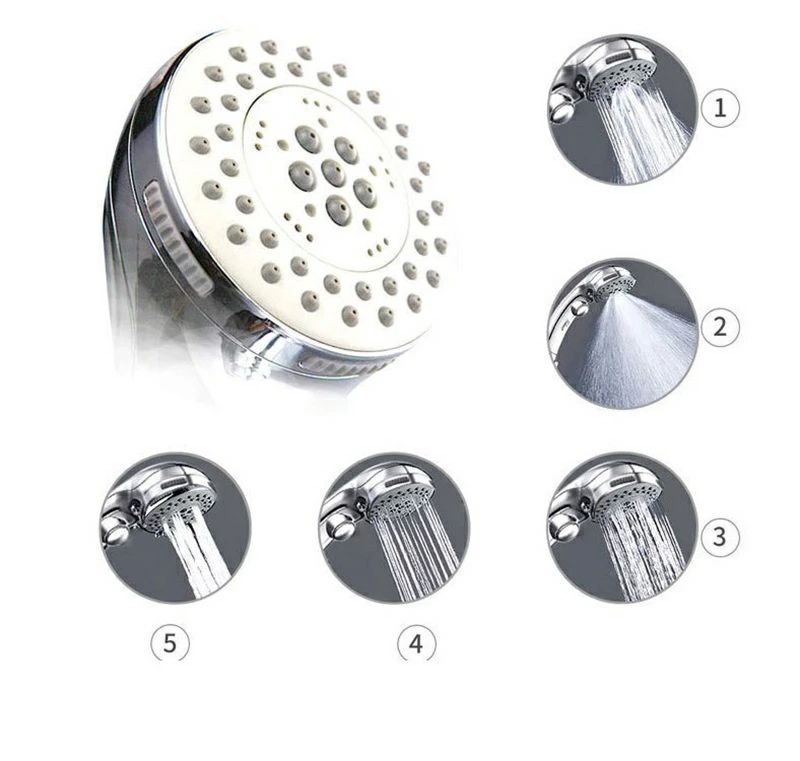 1

2

3

5

4