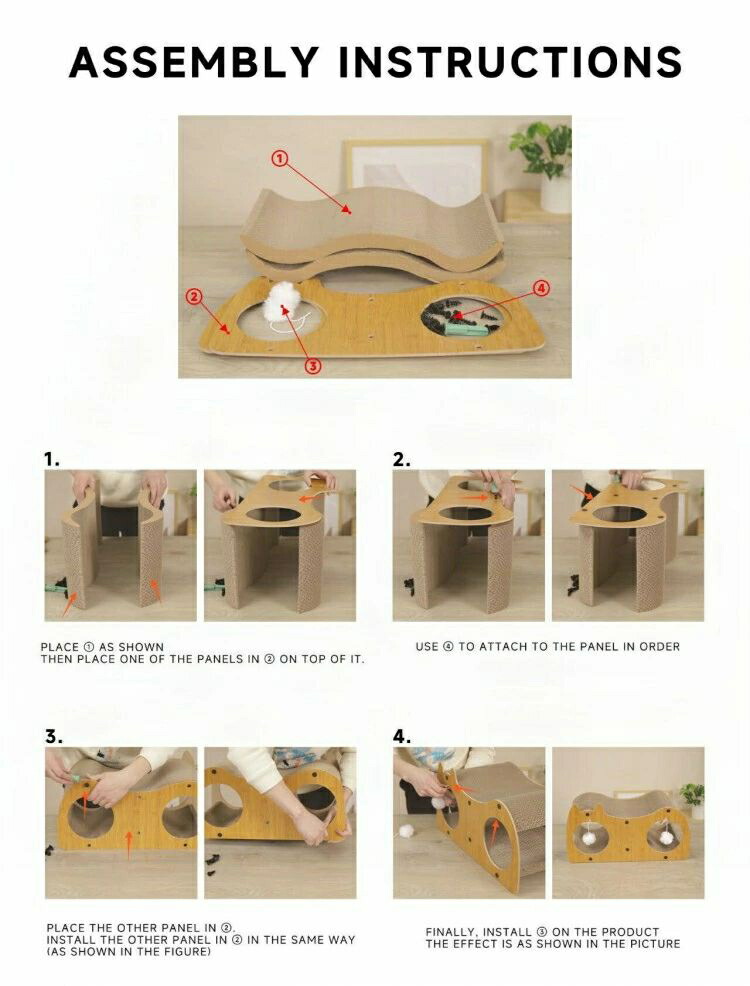 ASSEMBLY INSTRUCTIONS

①
②
③
④

1.

PLACE ① AS SHOWN
THEN PLACE ONE OF THE PANELS IN ② ON TOP OF IT.

2.

USE ④ TO ATTACH TO THE PANEL IN ORDER

3.

PLACE THE OTHER PANEL IN ②.
INSTALL THE OTHER PANEL IN ② IN THE SAME WAY
(AS SHOWN IN THE FIGURE)

4.

FINALLY, INSTALL ③ ON THE PRODUCT
THE EFFECT IS AS SHOWN IN THE PICTURE