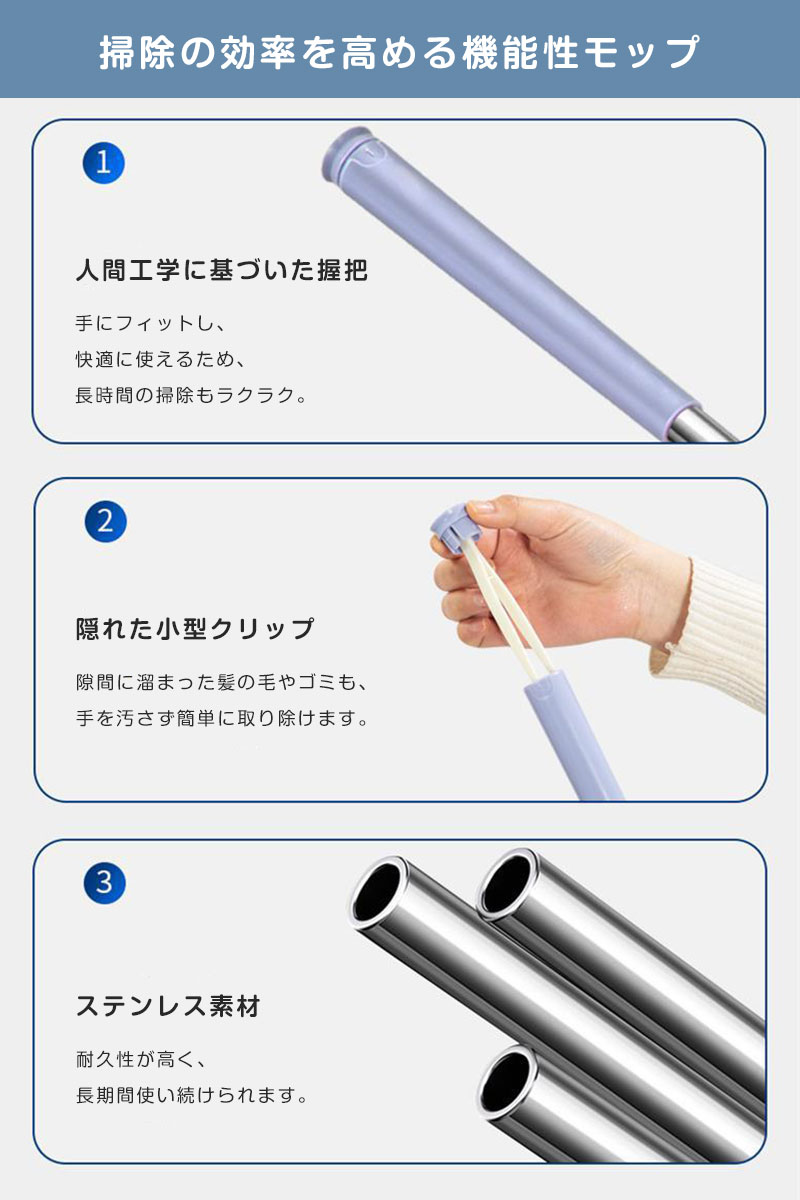 掃除の効率を高める機能性モップ

1

人間工学に基づいた握把

手にフィットし、
快適に使えるため、
長時間の掃除もラクラク。

2

隠れた小型クリップ

隙間に溜まった髪の毛やゴミも、
手を汚さず簡単に取り除けます。

3

ステンレス素材

耐久性が高く、
長期間使い続けられます。