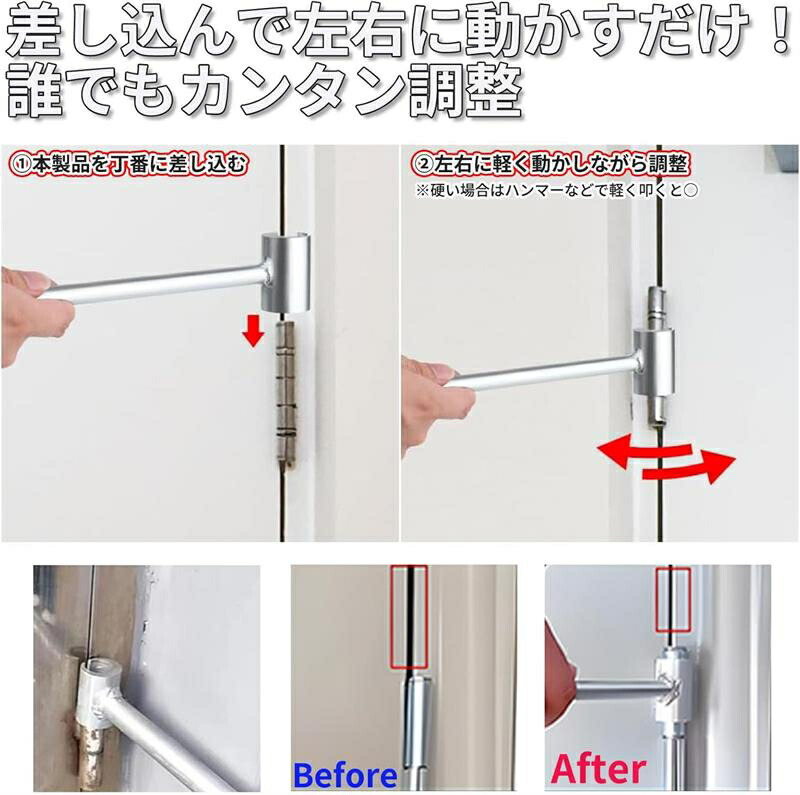 差し込んで左右に動かすだけ！
誰でもカンタン調整

①本製品を丁番に差し込む

②左右に軽く動かしながら調整
※硬い場合はハンマーなどで軽く叩くと○

Before

After