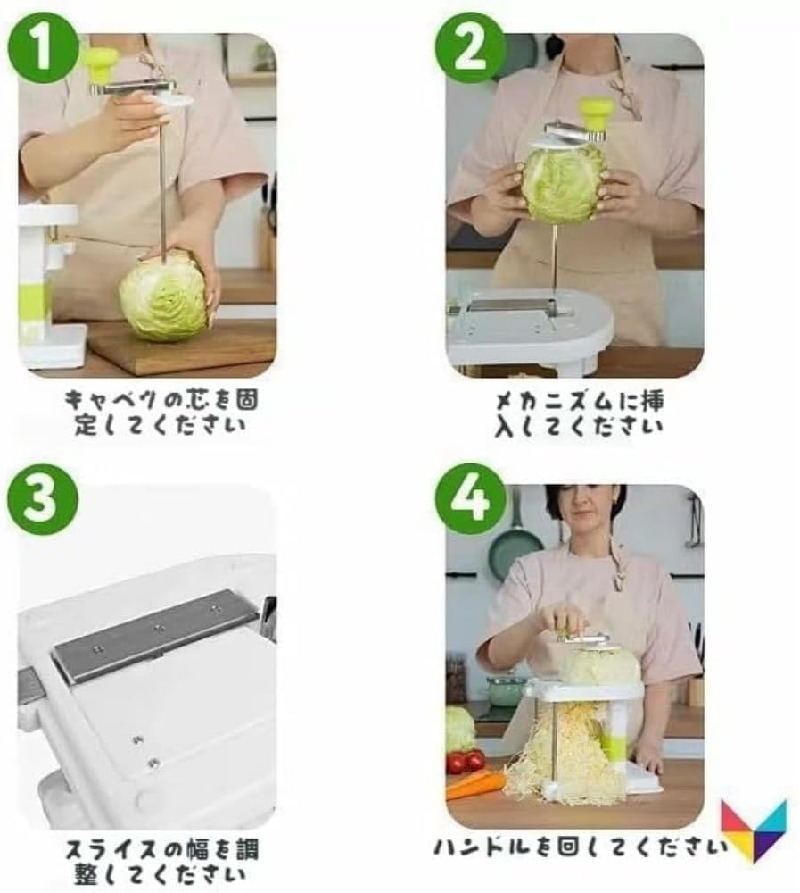 1

キャベツの芯を固定してください

2

メカニズムに挿入してください

3

スライスの幅を調整してください

4

ハンドルを回してください