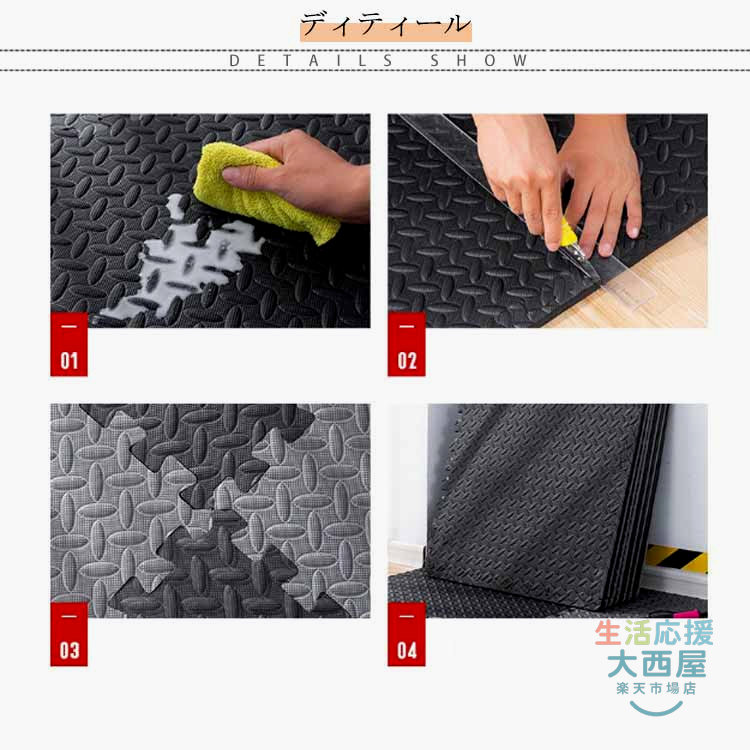 ディティール

DETAILS SHOW

01

02

03

04

生活応援
大西屋
楽天市場店