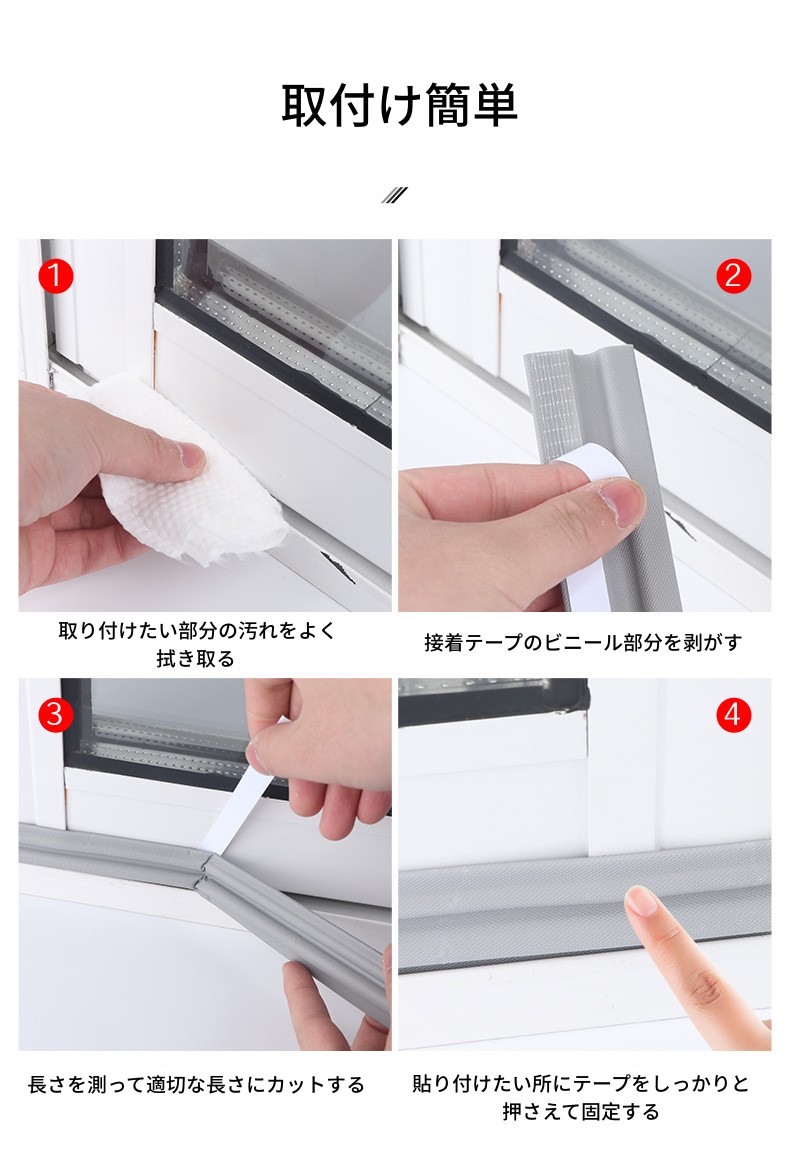 取付け簡単

1

取り付けたい部分の汚れをよく拭き取る

2

接着テープのビニール部分を剥がす

3

長さを測って適切な長さにカットする

4

貼り付けたい所にテープをしっかりと押さえて固定する