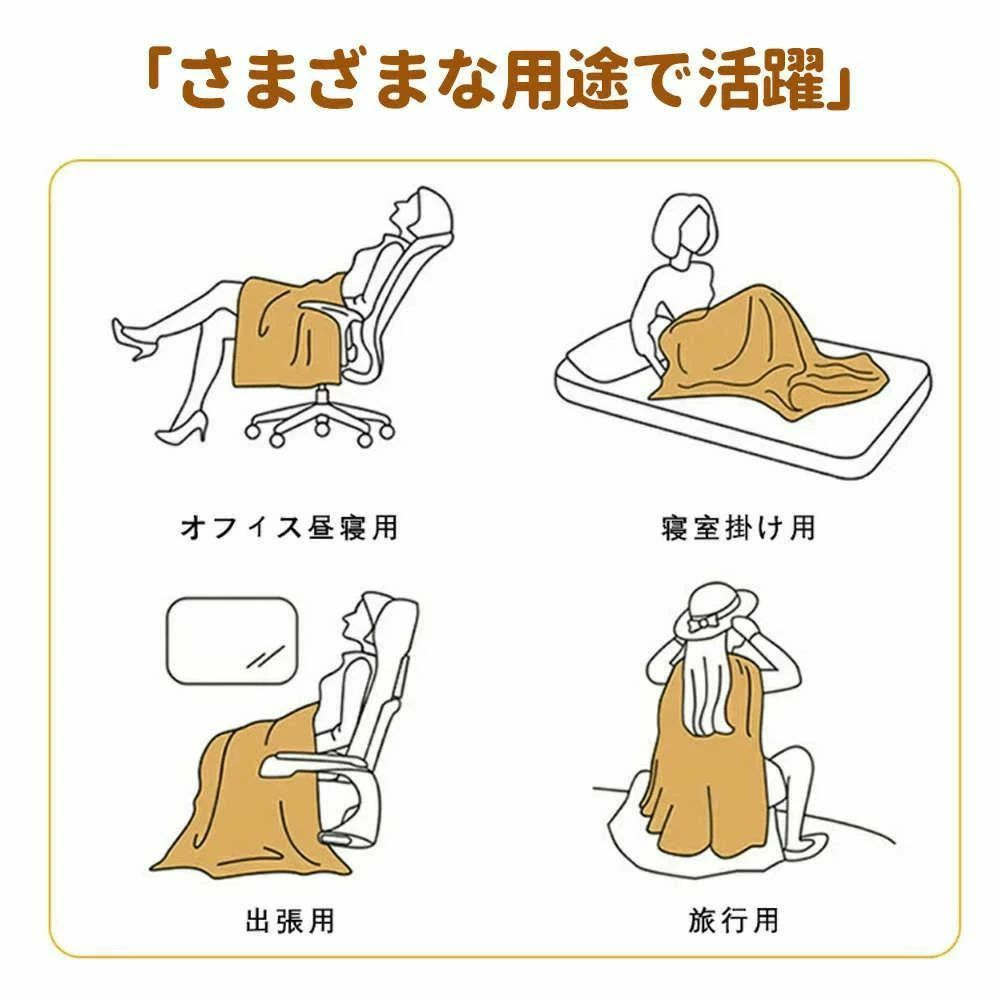 「さまざまな用途で活躍」

オフィス昼寝用

寝室掛け用

出張用

旅行用