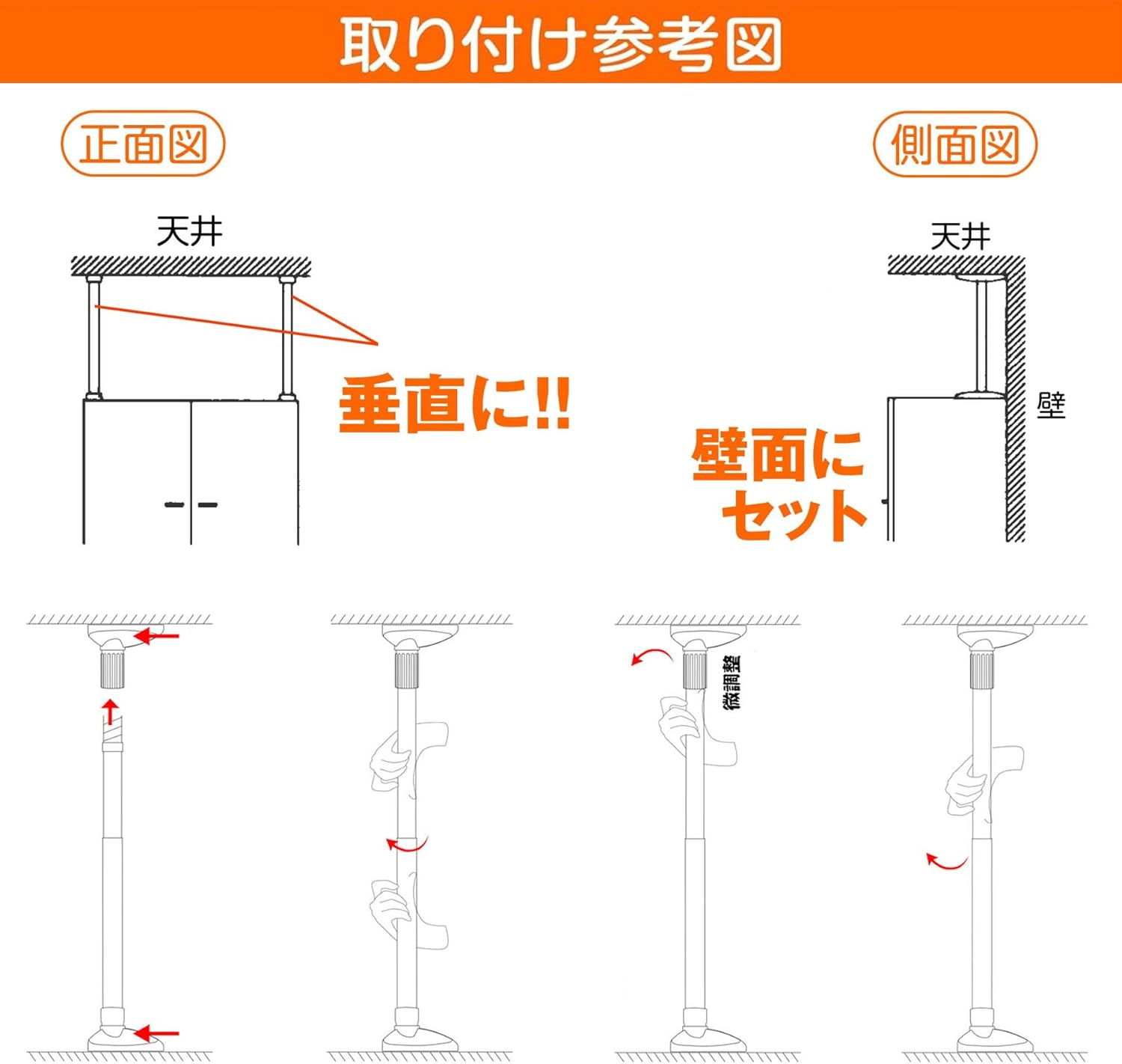 取り付け参考図

正面図

天井

垂直に!!

側面図

天井

壁

壁面にセット

微調整